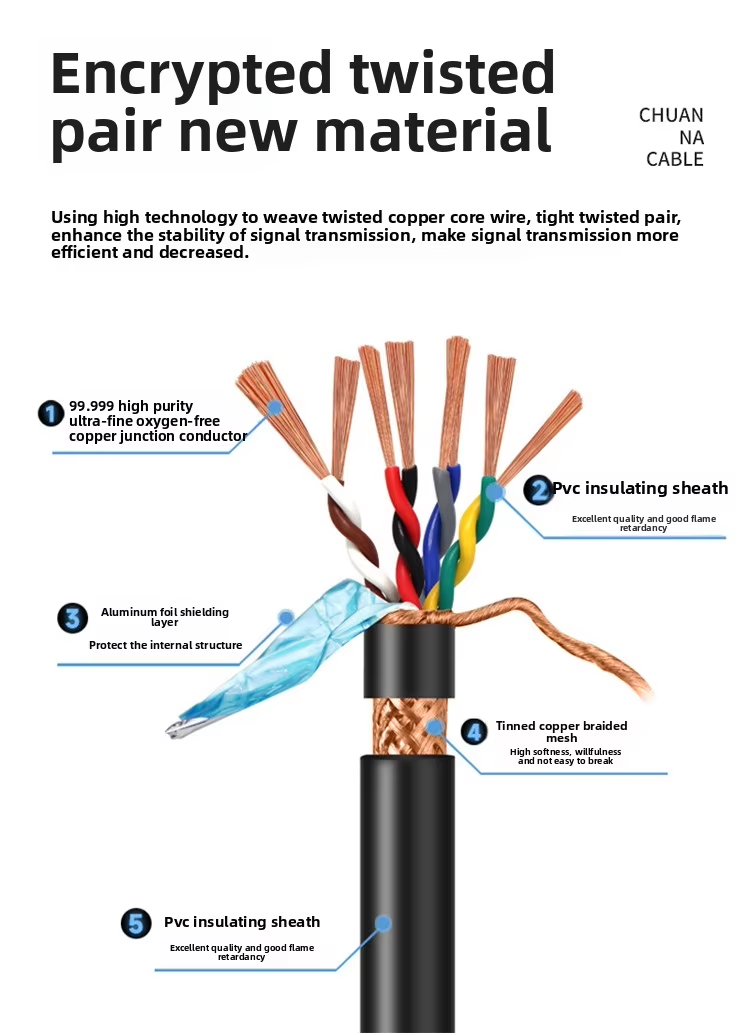 Encrypted twisted pair new material

CHUAN
NA
CABLE

Using high technology to weave twisted copper core wire, tight twisted pair, enhance the stability of signal transmission, make signal transmission more efficient and decreased.

1 99.999 high purity ultra-fine oxygen-free copper junction conductor

2 Pvc insulating sheath
Excellent quality and good flame retardancy

3 Aluminum foil shielding layer
Protect the internal structure

4 Tinned copper braided mesh
High softness, willfulness and not easy to break

5 Pvc insulating sheath
Excellent quality and good flame retardancy